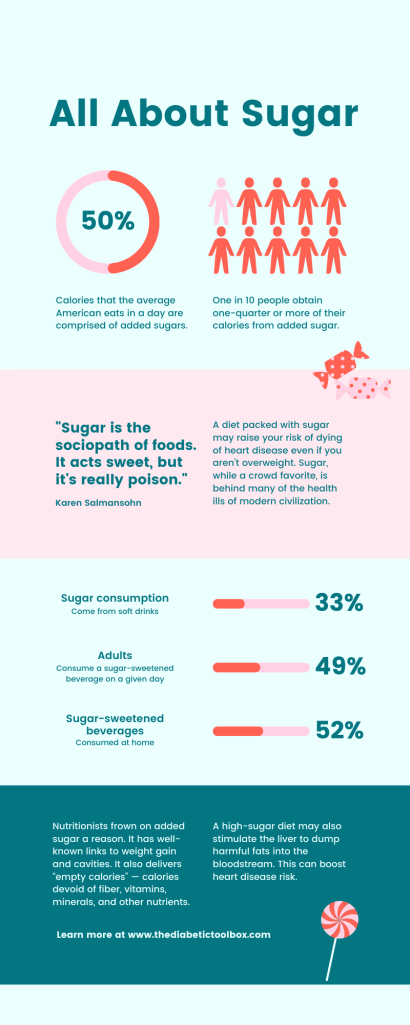 All About Sugar

50%

Calories that the average American eats in a day are comprised of added sugars.

One in 10 people obtain one-quarter or more of their calories from added sugar.

"Sugar is the sociopath of foods. It acts sweet, but it's really poison."

Karen Salmansohn

A diet packed with sugar may raise your risk of dying of heart disease even if you aren't overweight. Sugar, while a crowd favorite, is behind many of the health ills of modern civilization.

Sugar consumption
Come from soft drinks

33%

Adults
Consume a sugar-sweetened beverage on a given day

49%

Sugar-sweetened beverages
Consumed at home

52%

Nutritionists frown on added sugar a reason. It has well-known links to weight gain and cavities. It also delivers "empty calories" — calories devoid of fiber, vitamins, minerals, and other nutrients.

A high-sugar diet may also stimulate the liver to dump harmful fats into the bloodstream. This can boost heart disease risk.

Learn more at www.thediabetictoolbox.com